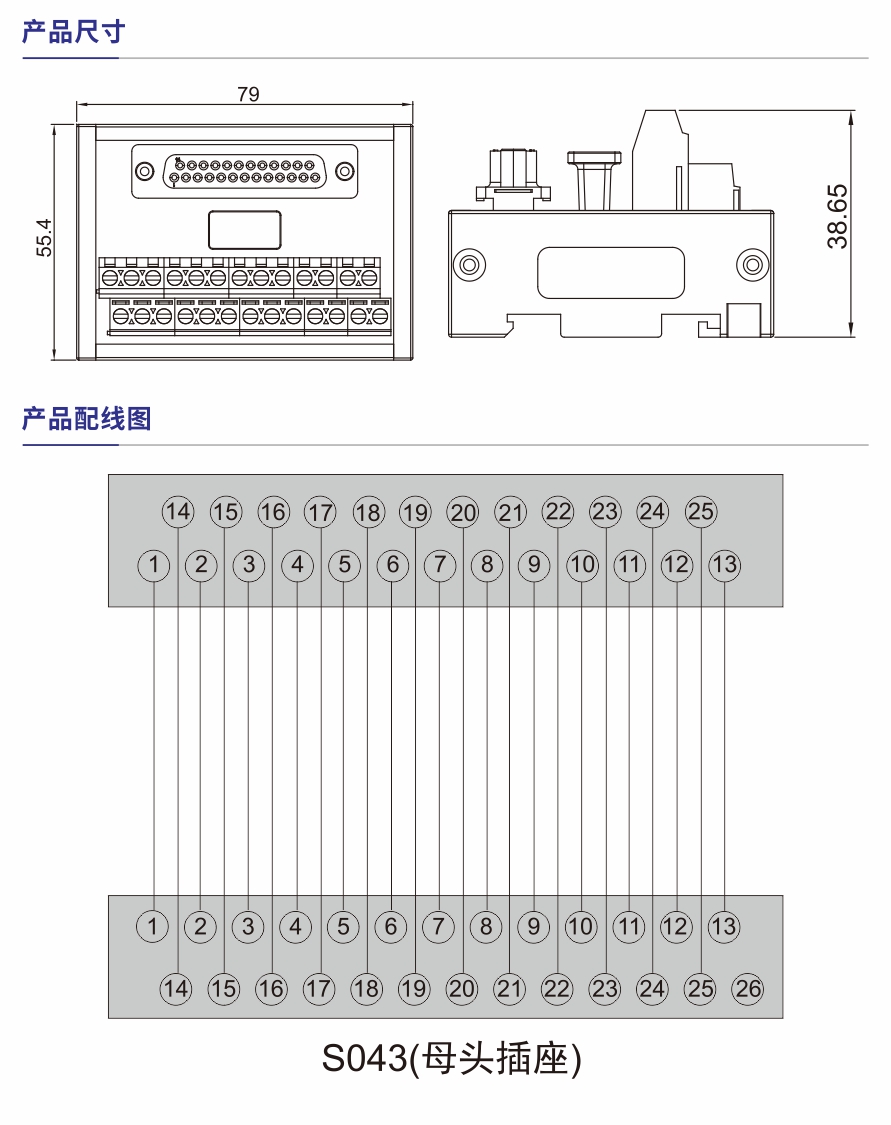 产品尺寸

79

55.4

38.65

产品配线图

14 15 16 17 18 19 20 21 22 23 24 25

1 2 3 4 5 6 7 8 9 10 11 12 13

1 2 3 4 5 6 7 8 9 10 11 12 13

14 15 16 17 18 19 20 21 22 23 24 25 26

S043(母头插座)