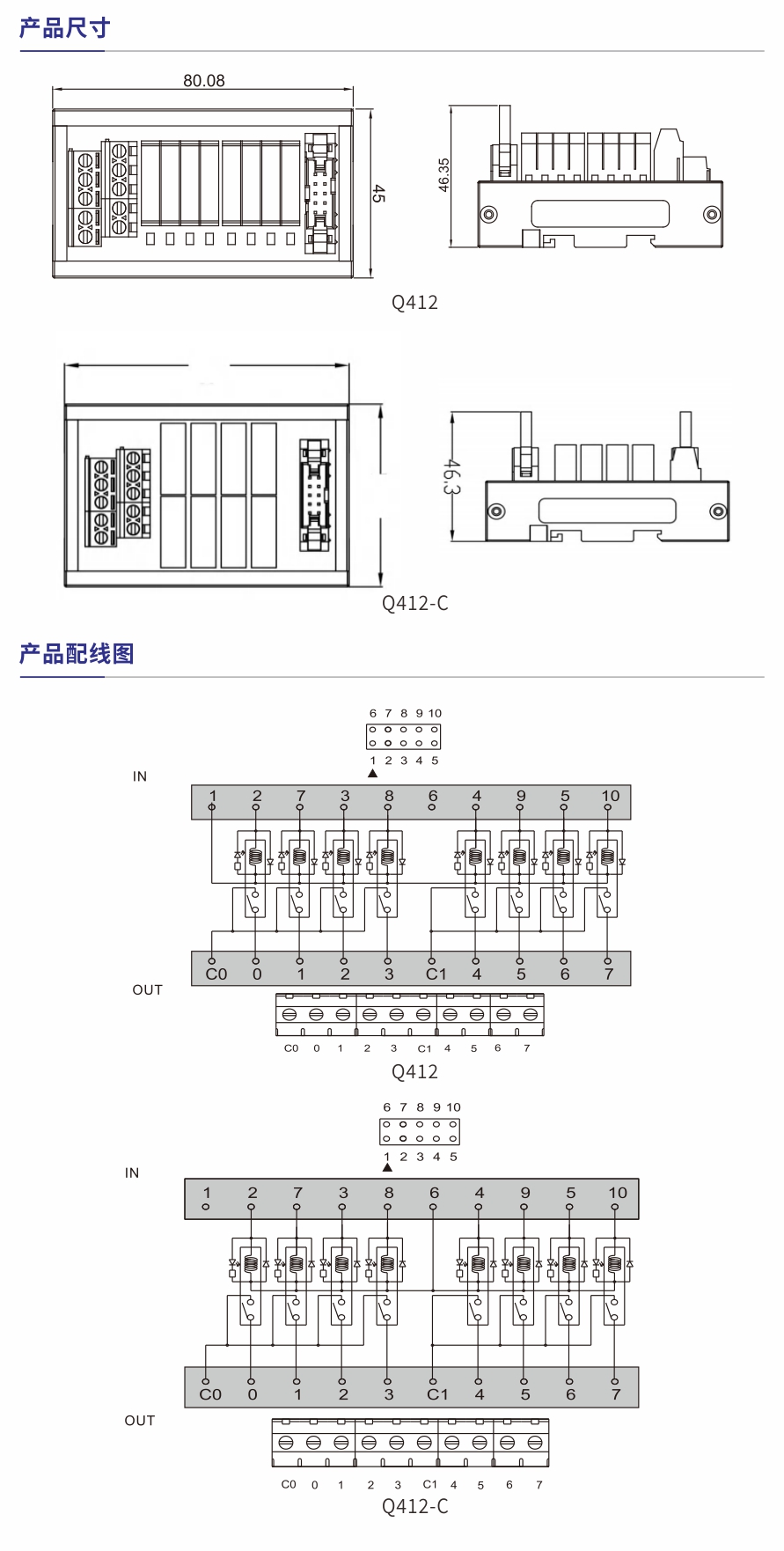 产品尺寸

80.08

45

46.35

Q412

46.3

Q412-C

产品配线图

6 7 8 9 10

1 2 3 4 5

IN

1 2 7 3 8 6 4 9 5 10

C0 0 1 2 3 C1 4 5 6 7

OUT

C0 0 1 2 3 C1 4 5 6 7

Q412

6 7 8 9 10

1 2 3 4 5

IN

1 2 7 3 8 6 4 9 5 10

C0 0 1 2 3 C1 4 5 6 7

OUT

C0 0 1 2 3 C1 4 5 6 7

Q412-C